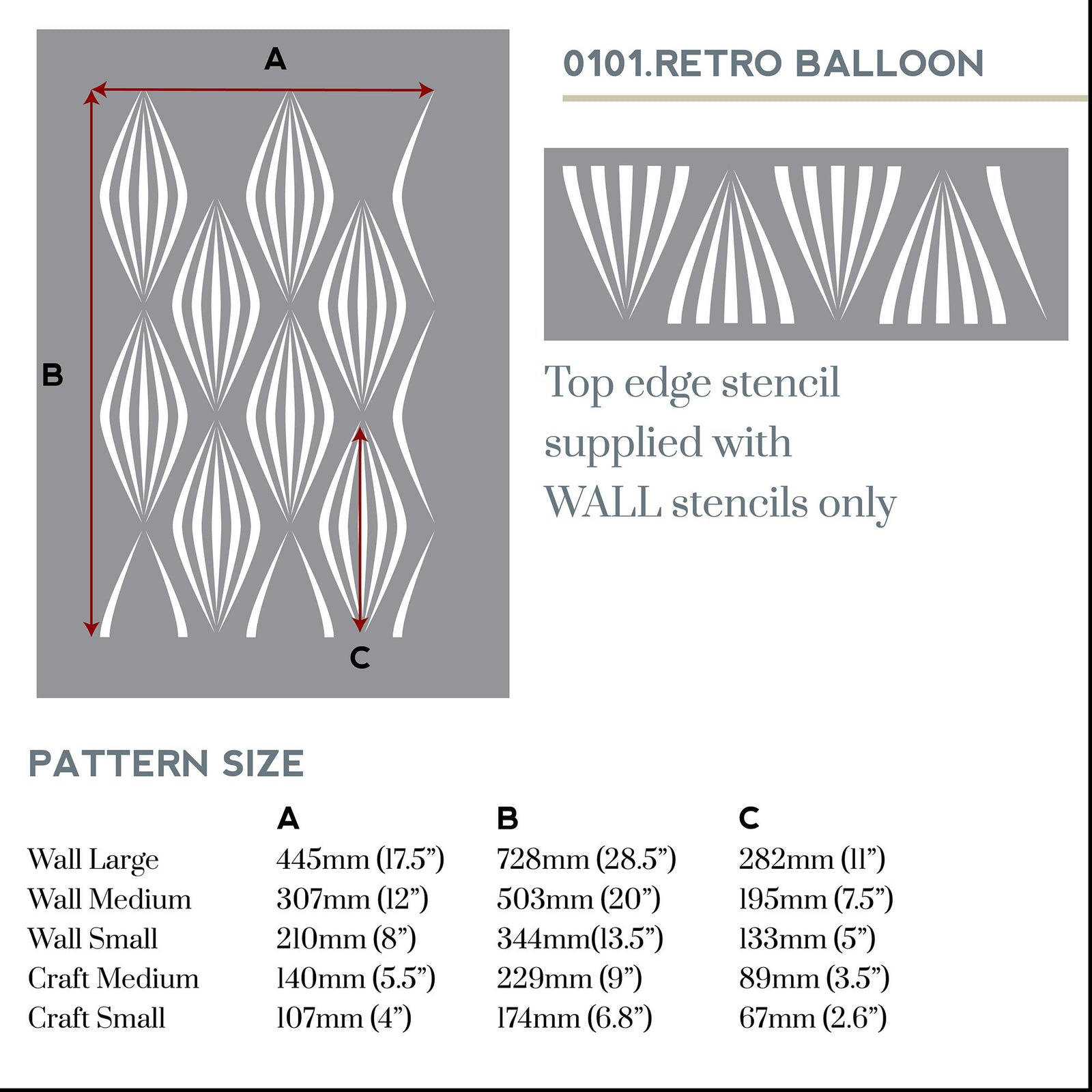 A

B

C

0101.RETRO BALLOON

Top edge stencil supplied with WALL stencils only

PATTERN SIZE

| | A | B | C |
|---|---|---|---|
| Wall Large | 445mm (17.5”) | 728mm (28.5”) | 282mm (11”) |
| Wall Medium | 307mm (12”) | 503mm (20”) | 195mm (7.5”) |
| Wall Small | 210mm (8”) | 344mm(13.5”) | 133mm (5”) |
| Craft Medium | 140mm (5.5”) | 229mm (9”) | 89mm (3.5”) |
| Craft Small | 107mm (4”) | 174mm (6.8”) | 67mm (2.6”) |