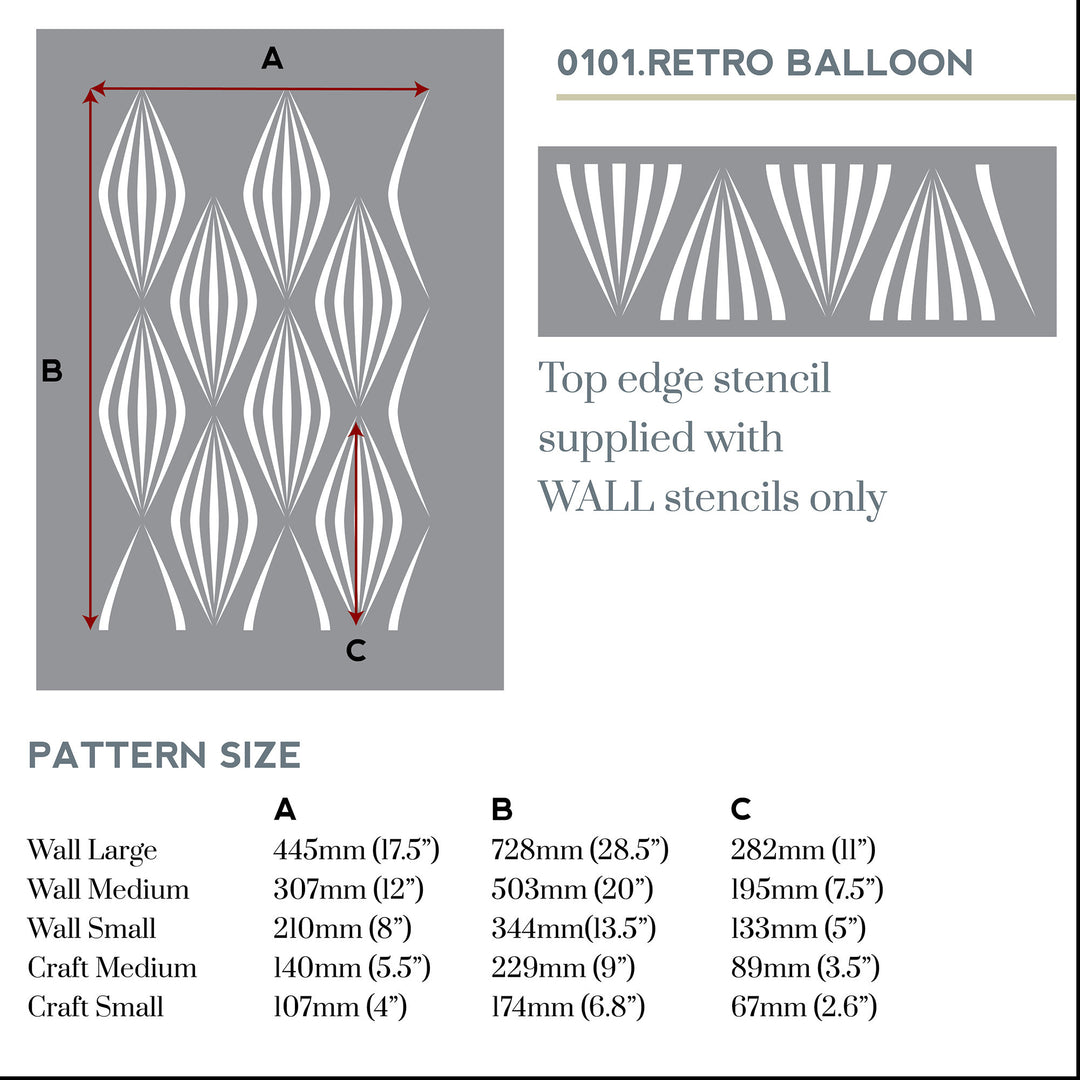 A

B

C

0101.RETRO BALLOON

Top edge stencil supplied with WALL stencils only

PATTERN SIZE

| | A | B | C |
|---|---|---|---|
| Wall Large | 445mm (17.5”) | 728mm (28.5”) | 282mm (11”) |
| Wall Medium | 307mm (12”) | 503mm (20”) | 195mm (7.5”) |
| Wall Small | 210mm (8”) | 344mm(13.5”) | 133mm (5”) |
| Craft Medium | 140mm (5.5”) | 229mm (9”) | 89mm (3.5”) |
| Craft Small | 107mm (4”) | 174mm (6.8”) | 67mm (2.6”) |