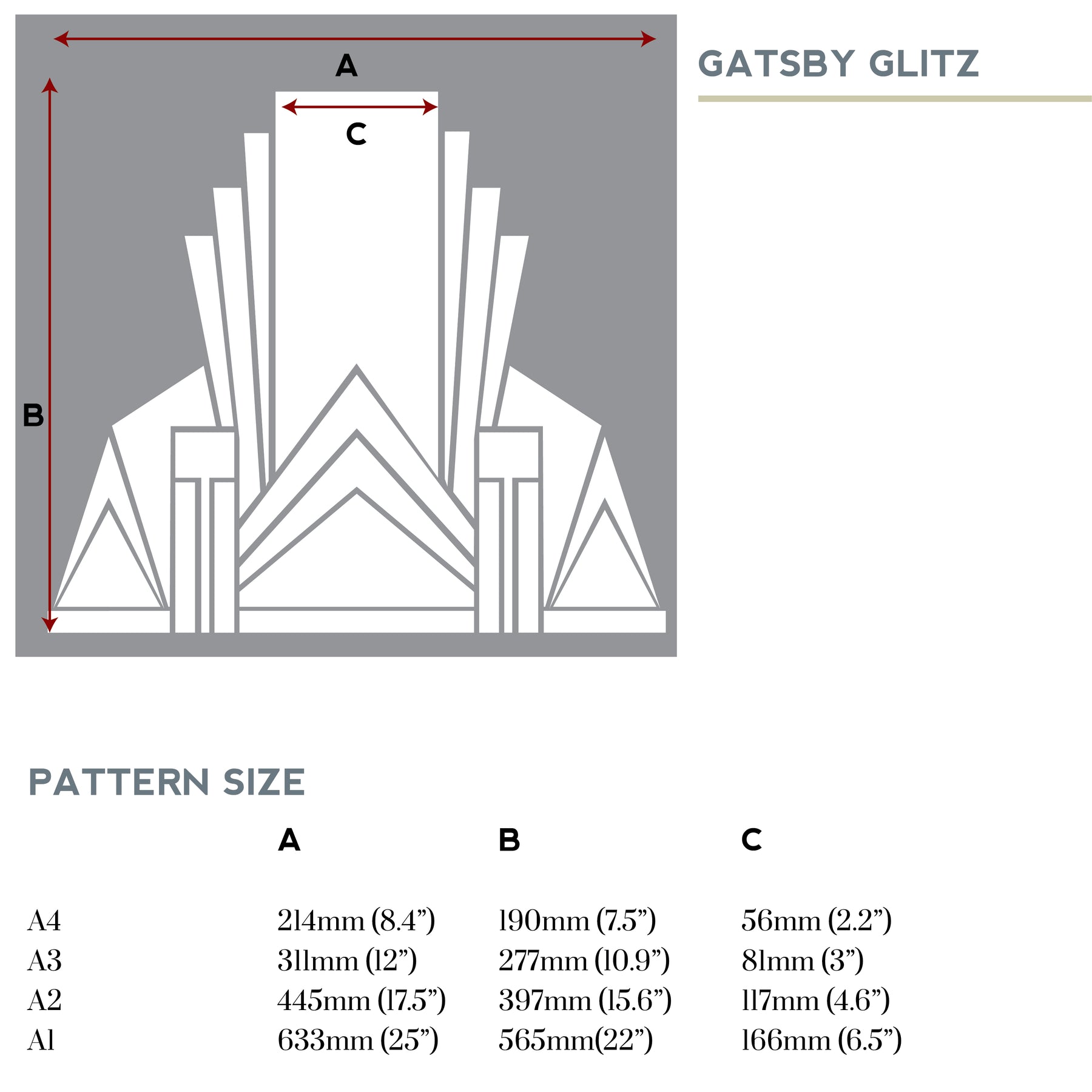 A

C

B

GATSBY GLITZ

PATTERN SIZE

| | A | B | C |
|---|---|---|---|
| A4 | 214mm (8.4”) | 190mm (7.5”) | 56mm (2.2”) |
| A3 | 311mm (12”) | 277mm (10.9”) | 81mm (3”) |
| A2 | 445mm (17.5”) | 397mm (15.6”) | 117mm (4.6”) |
| A1 | 633mm (25”) | 565mm(22”) | 166mm (6.5”) |