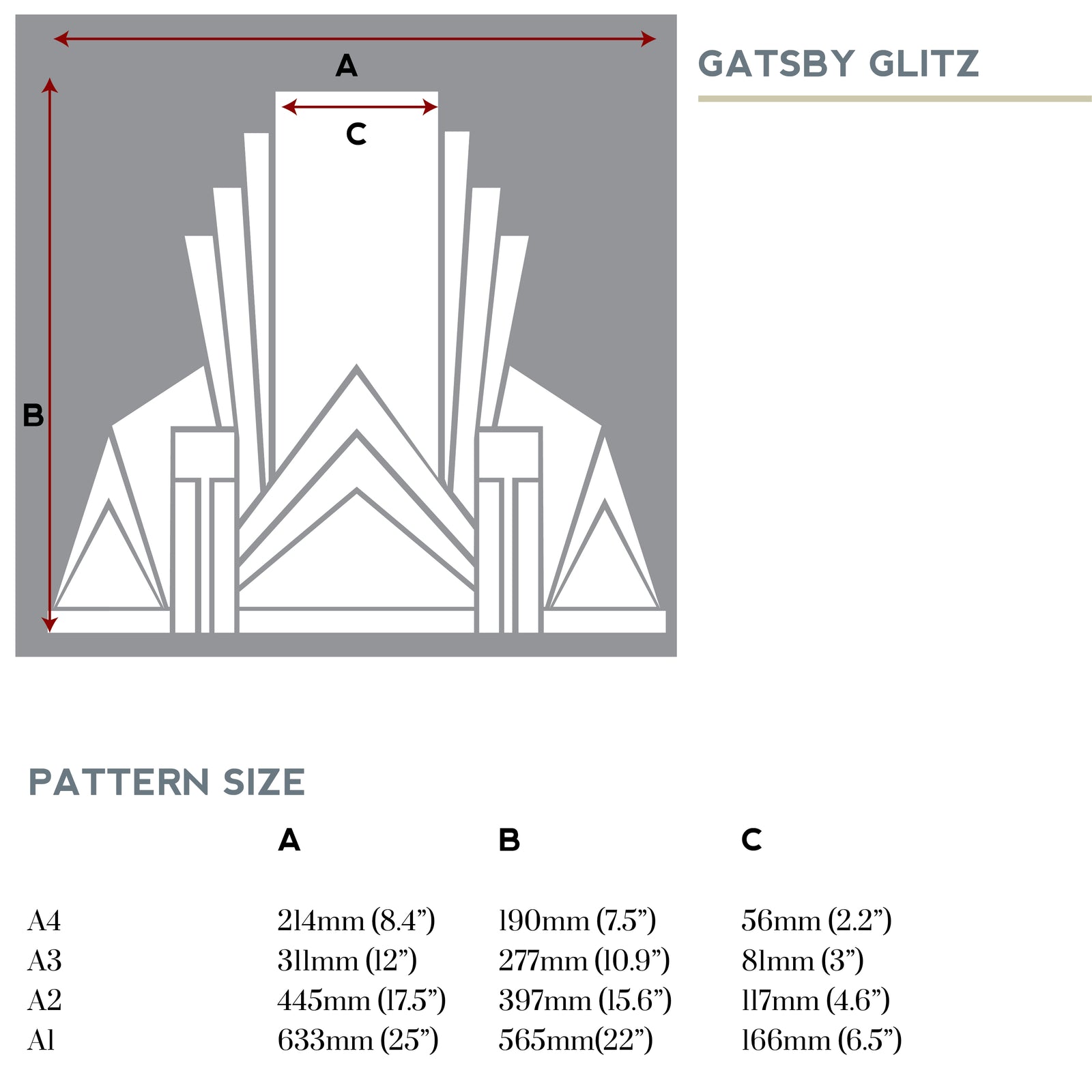 A

C

B

GATSBY GLITZ

PATTERN SIZE

| | A | B | C |
|---|---|---|---|
| A4 | 214mm (8.4”) | 190mm (7.5”) | 56mm (2.2”) |
| A3 | 311mm (12”) | 277mm (10.9”) | 81mm (3”) |
| A2 | 445mm (17.5”) | 397mm (15.6”) | 117mm (4.6”) |
| A1 | 633mm (25”) | 565mm(22”) | 166mm (6.5”) |